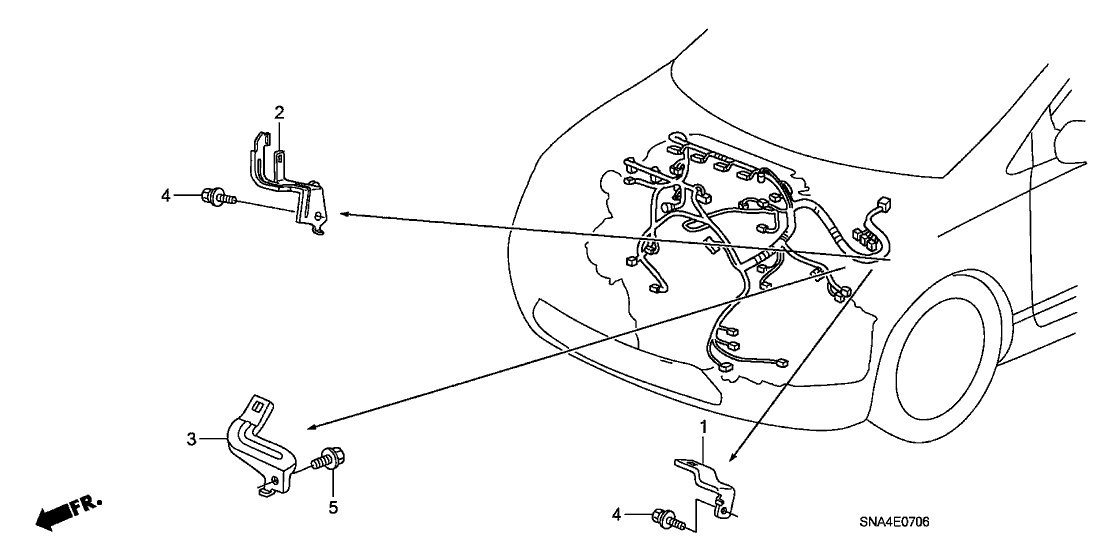 2
4
3
5
FR.
1
4
SNA4E0706