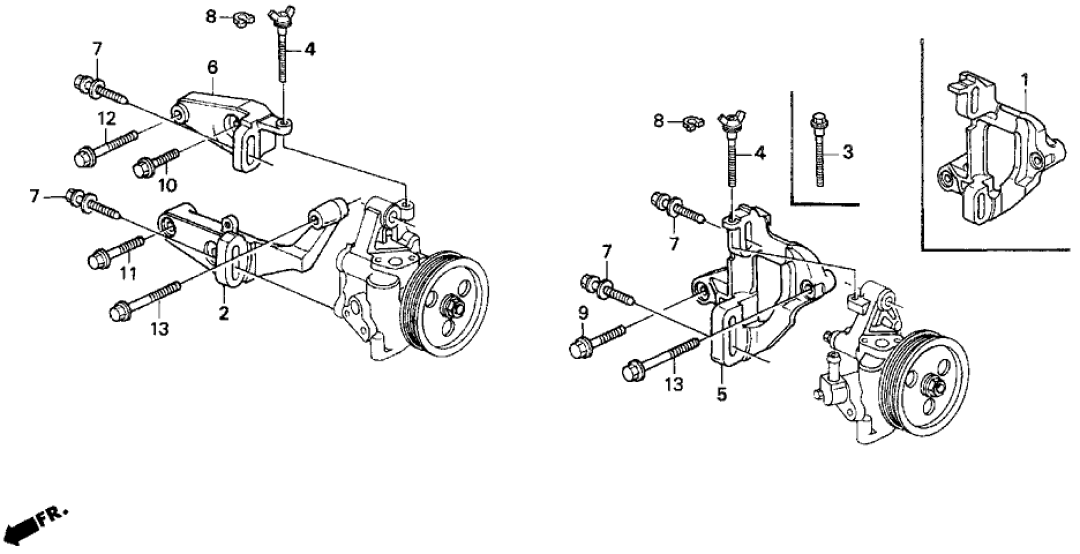 8
4
7
6
12
10
7
11
13
2
8
4
3
1
7
7
9
13
5
FR.