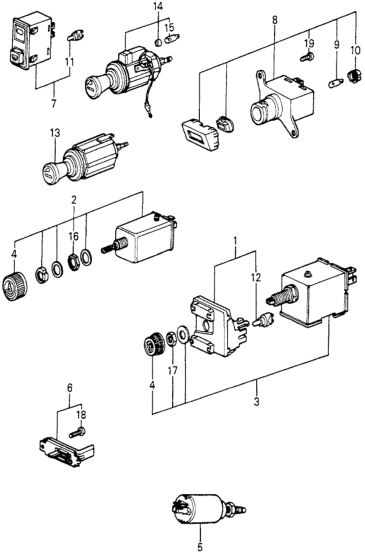 14
15
8
19
9
10
11
7
13
2
16
4
1
12
4
17
3
6
18
5