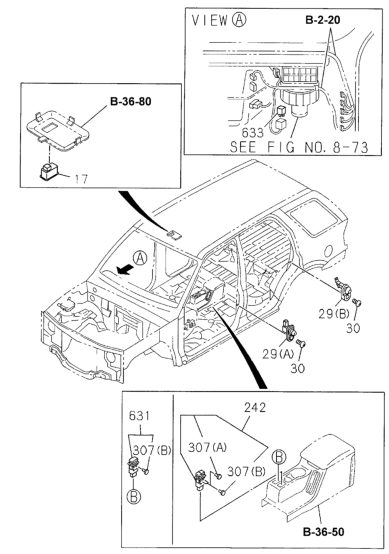 VIEW Ⓐ
B-2-20
633
SEE FIG NO. 8-73

B-36-80
17

Ⓐ

29(B)
30
29(A)
30

631
307(B)
Ⓑ

242
307(A)
307(B)
Ⓑ
B-36-50