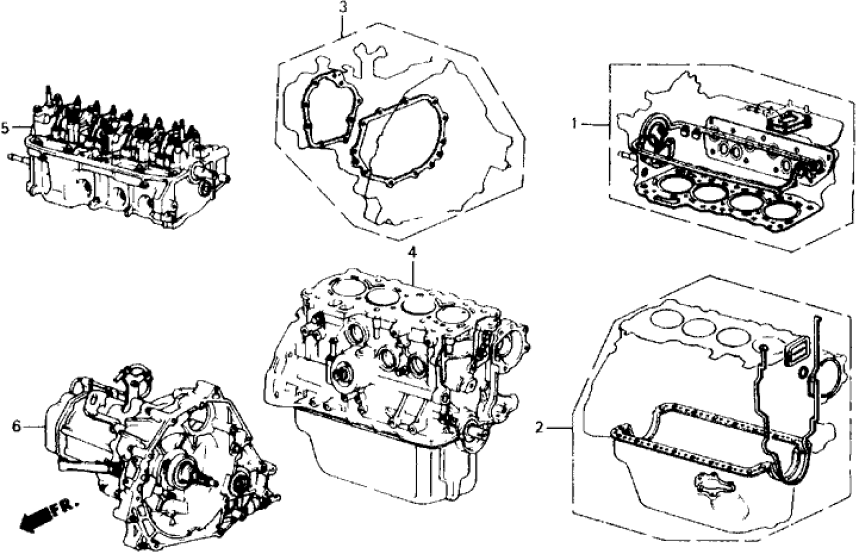 3
5
1
4
6
2
FR.