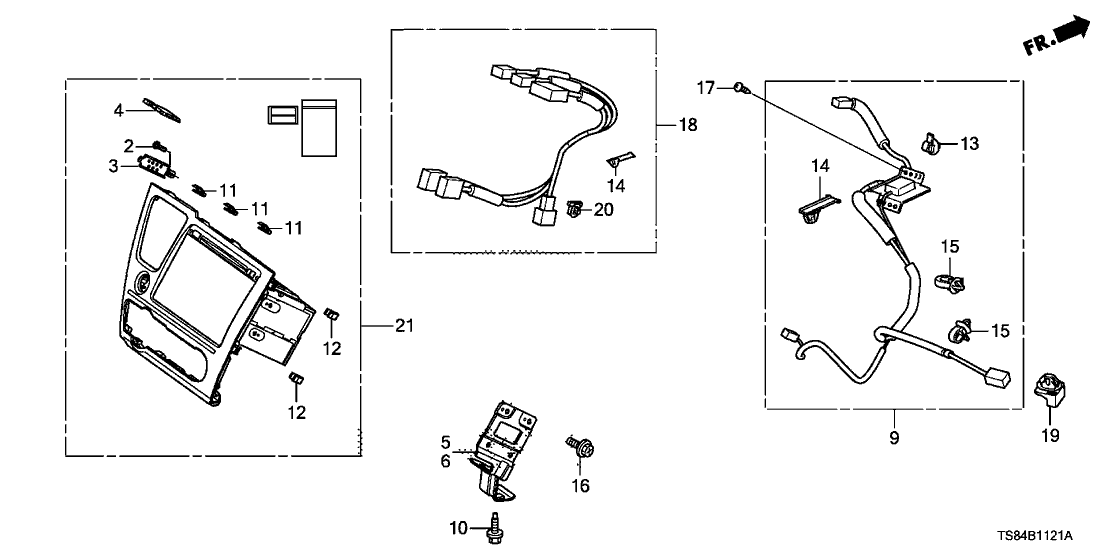 FR.

4
2
3
11
11
11
12
12
21

18
14
20

17
13
14
15
15
9
19

5
6
16
10

TS84B1121A