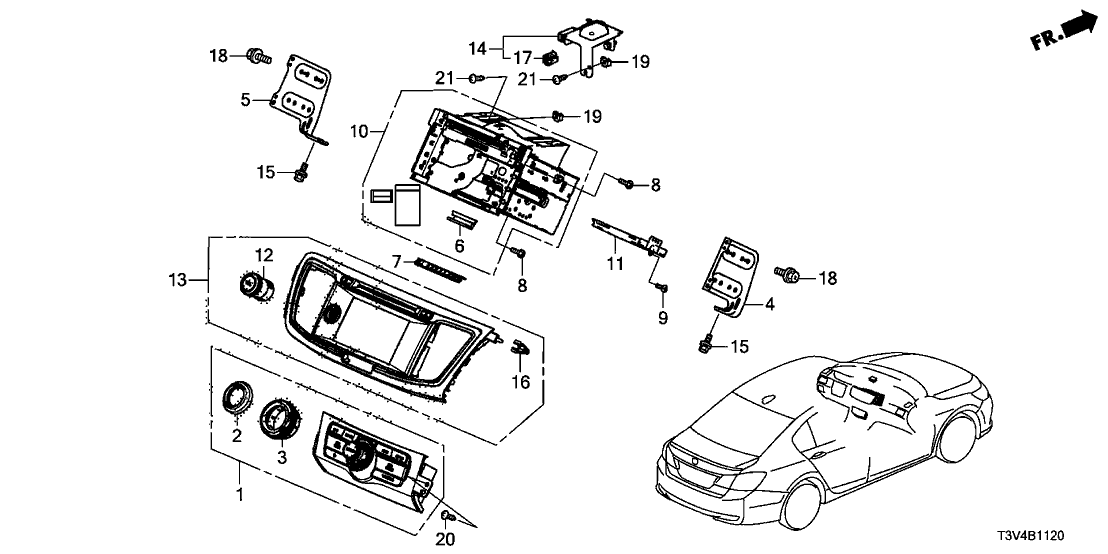 FR.

18
5
15
14
17
21
19
21
19
10
8
6
7
8
11
9
4
18
15
13
12
16
2
3
1
20

T3V4B1120