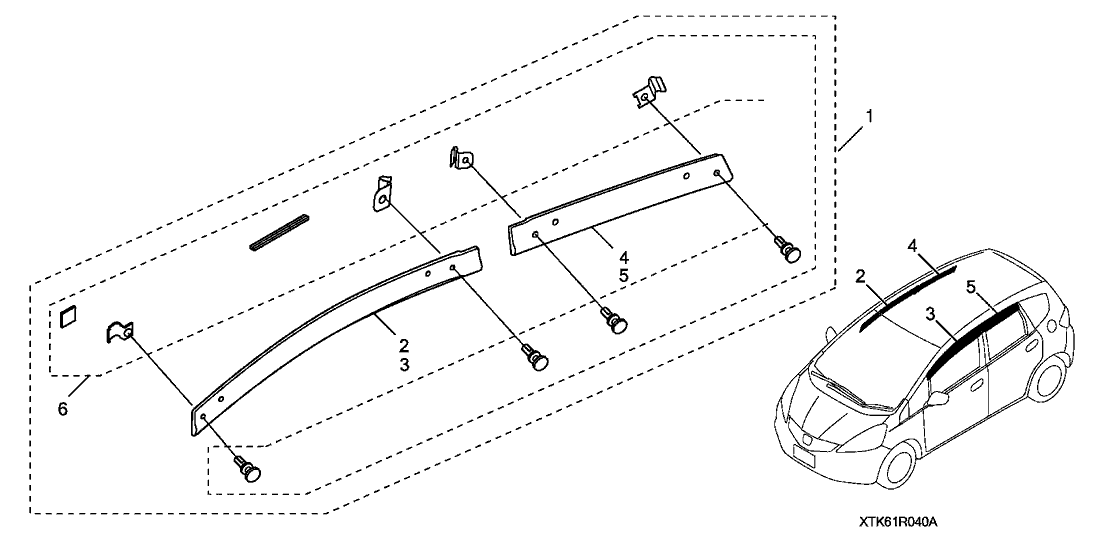 1
4
5
2
3
6
4
2
5
3
XTK61R040A