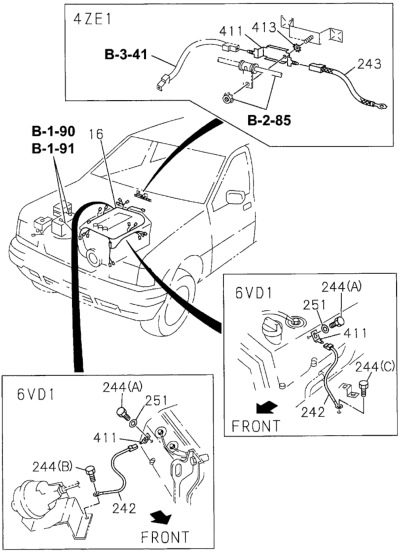 4ZE1
411
413
B-3-41
243
B-2-85
B-1-90
B-1-91
16
6VD1
244(A)
251
411
244(C)
242
FRONT
6VD1
244(A)
251
411
244(B)
242
FRONT