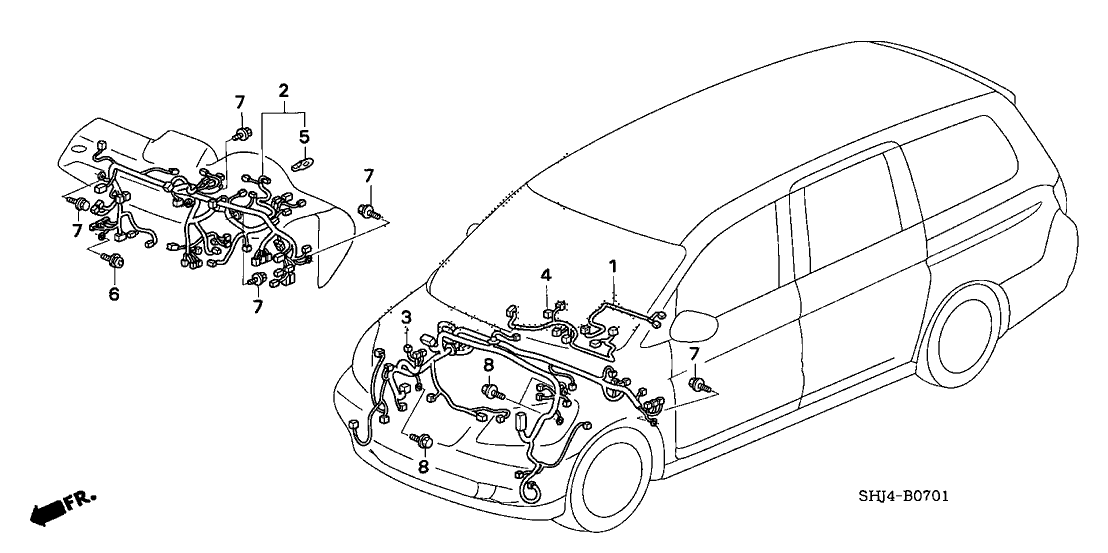 7
2
5
7
7
6
7
4
1
3
8
7
8
FR.
SHJ4-B0701