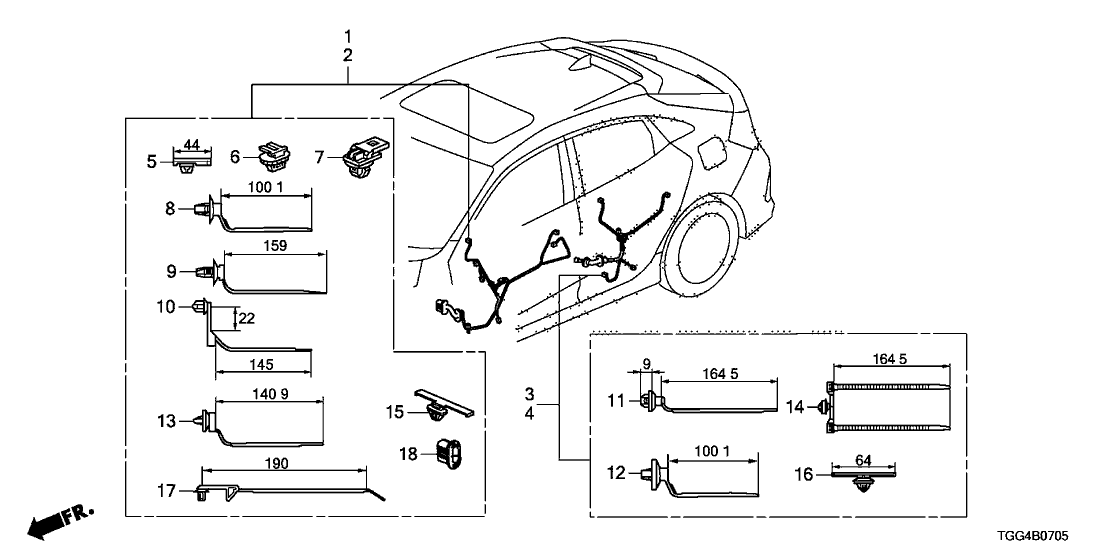 1
2
5
44
6
7
8
100 1
9
159
10
22
145
13
140 9
15
18
17
190
3
4
11
9
164 5
14
164 5
12
100 1
16
64
FR.
TGG4B0705