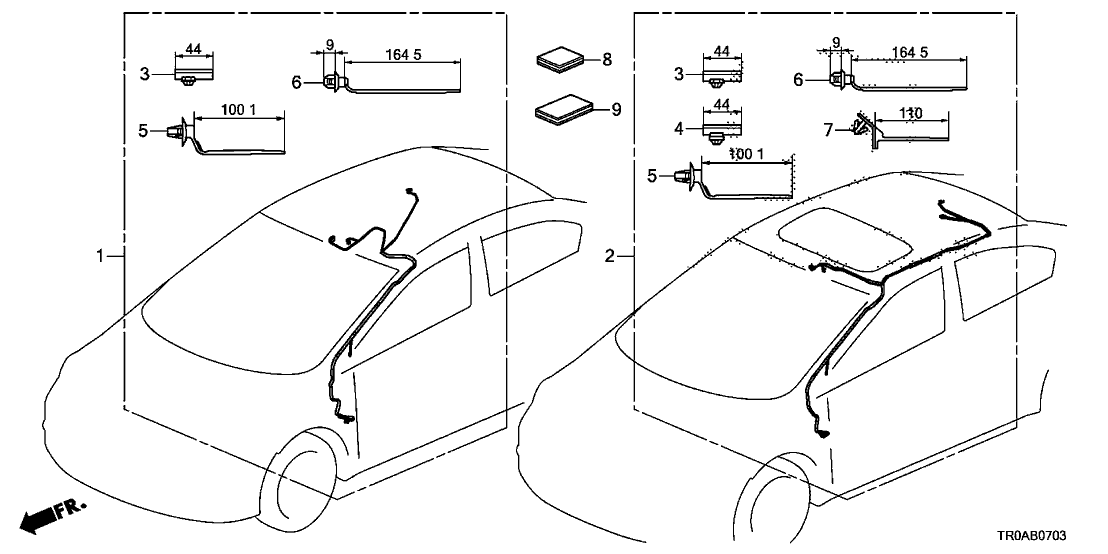 44
3
9
164 5
6
100 1
5
1
8
9
44
3
9
164 5
6
44
4
110
7
100 1
5
2
FR.
TR0AB0703