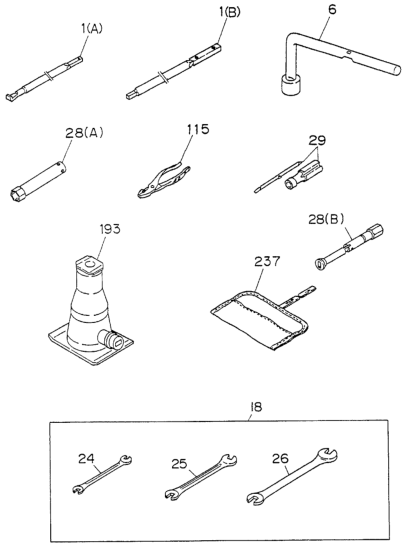 1(A)
1(B)
6
28(A)
115
29
193
28(B)
237
18
24
25
26